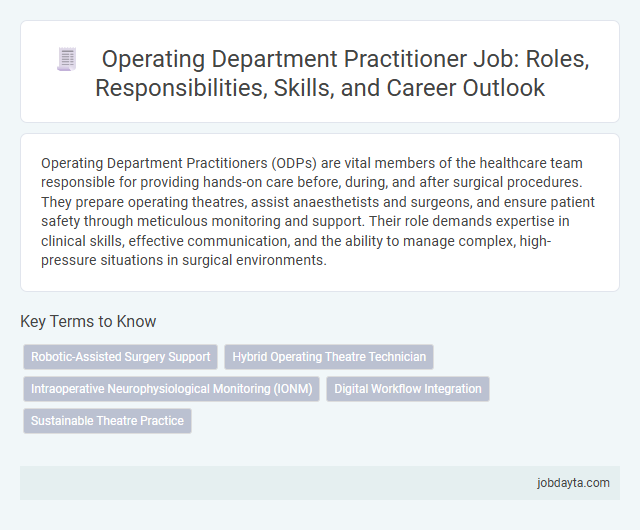 Operating Department Practitioner Job: Roles, Responsibilities, Skills, and Career Outlook

Operating Department Practitioners (ODPs) are vital members of the healthcare team responsible for providing hands-on care before, during, and after surgical procedures. They prepare operating theatres, assist anaesthetists and surgeons, and ensure patient safety through meticulous monitoring and support. Their role demands expertise in clinical skills, effective communication, and the ability to manage complex, high-pressure situations in surgical environments.

Key Terms to Know

Robotic-Assisted Surgery Support

Hybrid Operating Theatre Technician

Intraoperative Neurophysiological Monitoring (IONM)

Digital Workflow Integration

Sustainable Theatre Practice

jobdayta.com