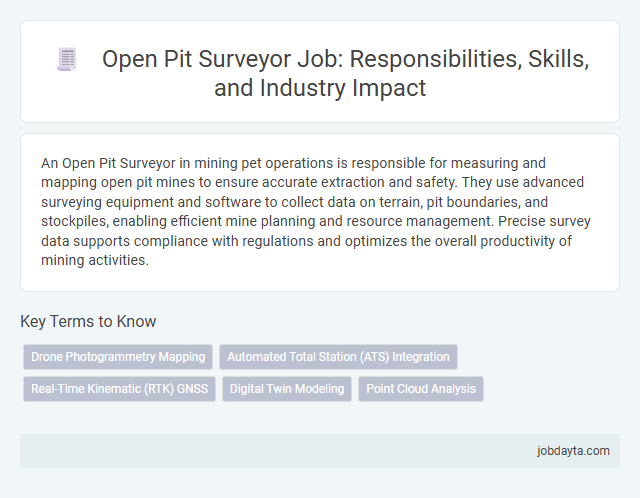 Open Pit Surveyor Job: Responsibilities, Skills, and Industry Impact

An Open Pit Surveyor in mining pet operations is responsible for measuring and mapping open pit mines to ensure accurate extraction and safety. They use advanced surveying equipment and software to collect data on terrain, pit boundaries, and stockpiles, enabling efficient mine planning and resource management. Precise survey data supports compliance with regulations and optimizes the overall productivity of mining activities.

Key Terms to Know

Drone Photogrammetry Mapping

Automated Total Station (ATS) Integration

Real-Time Kinematic (RTK) GNSS

Digital Twin Modeling

Point Cloud Analysis

jobdayta.com