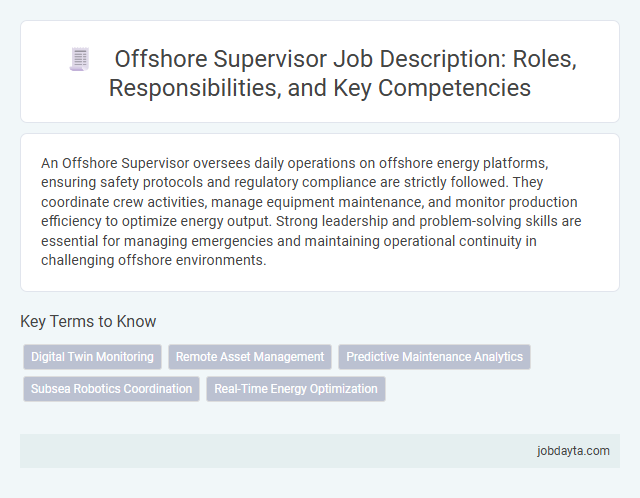 Offshore Supervisor Job Description: Roles, Responsibilities, and Key Competencies

An Offshore Supervisor oversees daily operations on offshore energy platforms, ensuring safety protocols and regulatory compliance are strictly followed. They coordinate crew activities, manage equipment maintenance, and monitor production efficiency to optimize energy output. Strong leadership and problem-solving skills are essential for managing emergencies and maintaining operational continuity in challenging offshore environments.

Key Terms to Know

Digital Twin Monitoring

Remote Asset Management

Predictive Maintenance Analytics

Subsea Robotics Coordination

Real-Time Energy Optimization

jobdayta.com