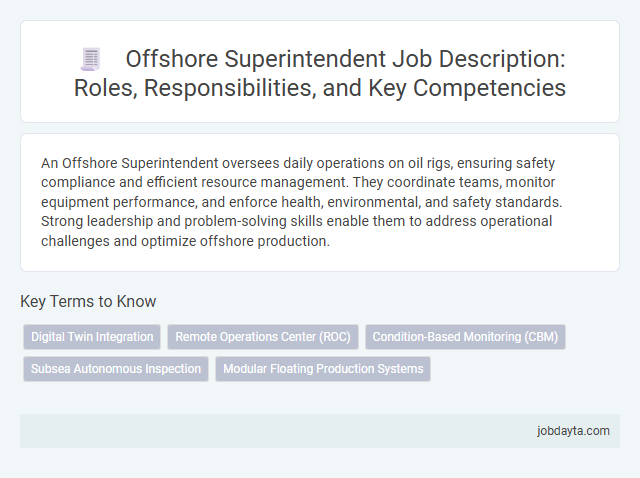 Offshore Superintendent Job Description: Roles, Responsibilities, and Key Competencies

An Offshore Superintendent oversees daily operations on oil rigs, ensuring safety compliance and efficient resource management. They coordinate teams, monitor equipment performance, and enforce health, environmental, and safety standards. Strong leadership and problem-solving skills enable them to address operational challenges and optimize offshore production.

Key Terms to Know

Digital Twin Integration

Remote Operations Center (ROC)

Condition-Based Monitoring (CBM)

Subsea Autonomous Inspection

Modular Floating Production Systems

jobdayta.com