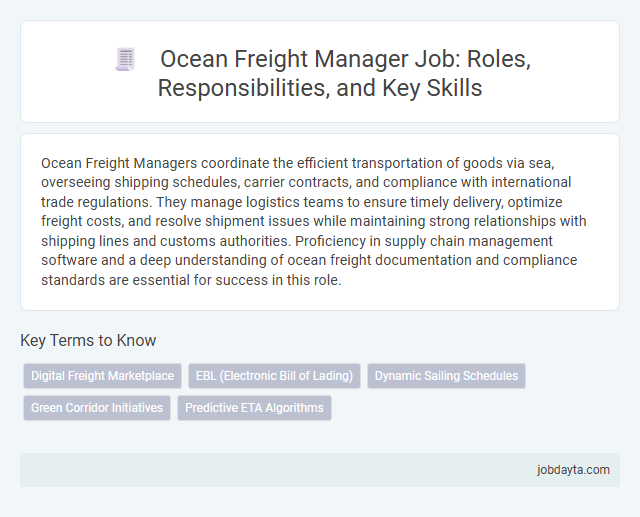 Ocean Freight Manager Job: Roles, Responsibilities, and Key Skills

Ocean Freight Managers coordinate the efficient transportation of goods via sea, overseeing shipping schedules, carrier contracts, and compliance with international trade regulations. They manage logistics teams to ensure timely delivery, optimize freight costs, and resolve shipment issues while maintaining strong relationships with shipping lines and customs authorities. Proficiency in supply chain management software and a deep understanding of ocean freight documentation and compliance standards are essential for success in this role.

Key Terms to Know

Digital Freight Marketplace

EBL (Electronic Bill of Lading)

Dynamic Sailing Schedules

Green Corridor Initiatives

Predictive ETA Algorithms

jobdayta.com