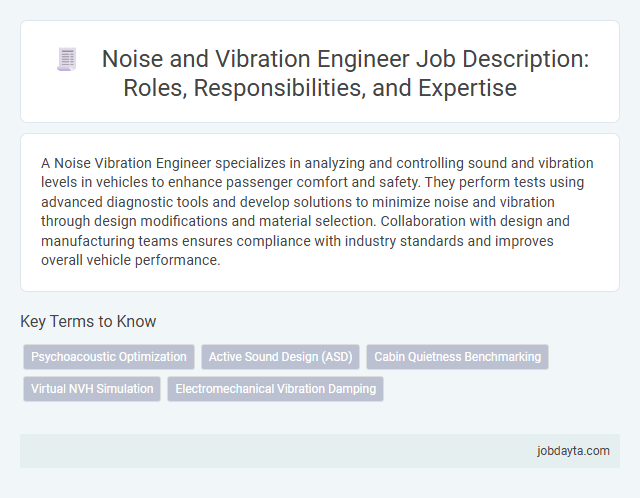 Noise and Vibration Engineer Job Description: Roles, Responsibilities, and Expertise

A Noise Vibration Engineer specializes in analyzing and controlling sound and vibration levels in vehicles to enhance passenger comfort and safety. They perform tests using advanced diagnostic tools and develop solutions to minimize noise and vibration through design modifications and material selection. Collaboration with design and manufacturing teams ensures compliance with industry standards and improves overall vehicle performance.

Key Terms to Know

Psychoacoustic Optimization
Active Sound Design (ASD)
Cabin Quietness Benchmarking
Virtual NVH Simulation
Electromechanical Vibration Damping

jobdayta.com