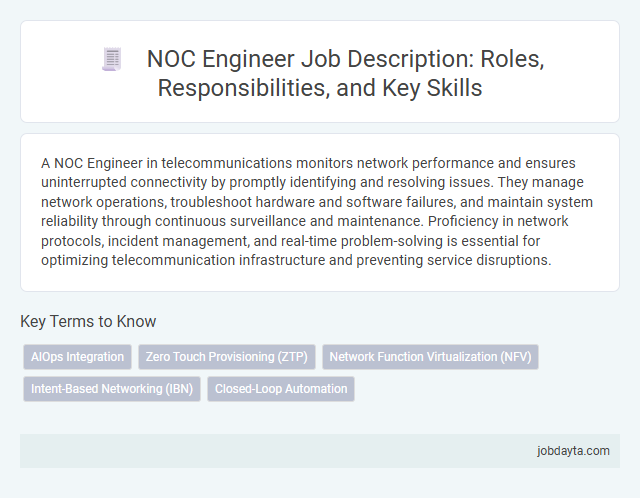 NOC Engineer Job Description: Roles, Responsibilities, and Key Skills

A NOC Engineer in telecommunications monitors network performance and ensures uninterrupted connectivity by promptly identifying and resolving issues. They manage network operations, troubleshoot hardware and software failures, and maintain system reliability through continuous surveillance and maintenance. Proficiency in network protocols, incident management, and real-time problem-solving is essential for optimizing telecommunication infrastructure and preventing service disruptions.

Key Terms to Know

AIOps Integration

Zero Touch Provisioning (ZTP)

Network Function Virtualization (NFV)

Intent-Based Networking (IBN)

Closed-Loop Automation

jobdayta.com