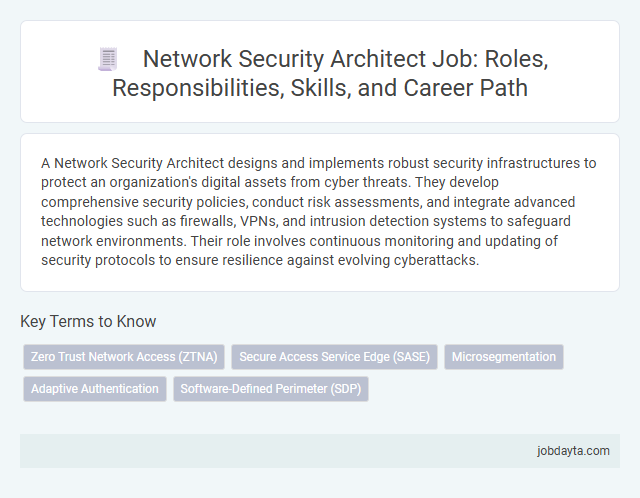 Network Security Architect Job: Roles, Responsibilities, Skills, and Career Path

A Network Security Architect designs and implements robust security infrastructures to protect an organization's digital assets from cyber threats. They develop comprehensive security policies, conduct risk assessments, and integrate advanced technologies such as firewalls, VPNs, and intrusion detection systems to safeguard network environments. Their role involves continuous monitoring and updating of security protocols to ensure resilience against evolving cyberattacks.

Key Terms to Know

Zero Trust Network Access (ZTNA)
Secure Access Service Edge (SASE)
Microsegmentation
Adaptive Authentication
Software-Defined Perimeter (SDP)

jobdayta.com