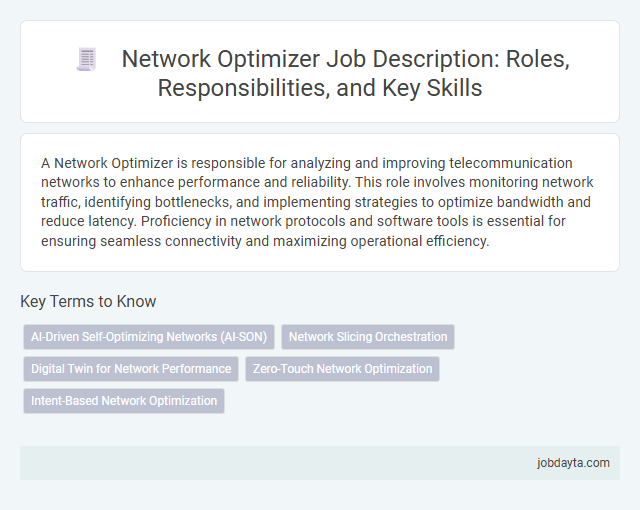 Network Optimizer Job Description: Roles, Responsibilities, and Key Skills

A Network Optimizer is responsible for analyzing and improving telecommunication networks to enhance performance and reliability. This role involves monitoring network traffic, identifying bottlenecks, and implementing strategies to optimize bandwidth and reduce latency. Proficiency in network protocols and software tools is essential for ensuring seamless connectivity and maximizing operational efficiency.

Key Terms to Know

AI-Driven Self-Optimizing Networks (AI-SON)

Network Slicing Orchestration

Digital Twin for Network Performance

Zero-Touch Network Optimization

Intent-Based Network Optimization

jobdayta.com