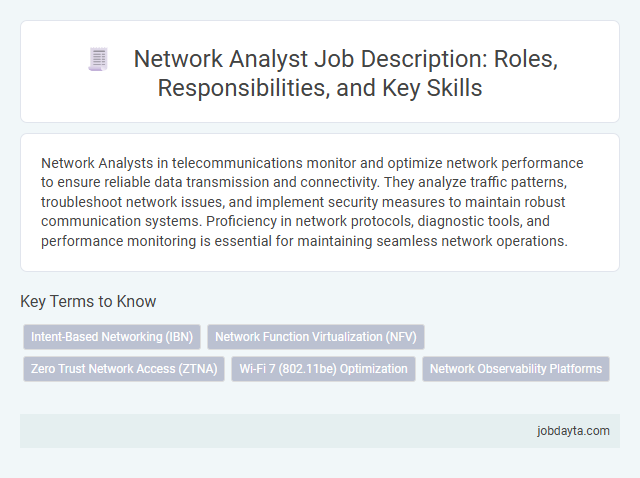 Network Analyst Job Description: Roles, Responsibilities, and Key Skills

Network Analysts in telecommunications monitor and optimize network performance to ensure reliable data transmission and connectivity. They analyze traffic patterns, troubleshoot network issues, and implement security measures to maintain robust communication systems. Proficiency in network protocols, diagnostic tools, and performance monitoring is essential for maintaining seamless network operations.

Key Terms to Know

Intent-Based Networking (IBN)

Network Function Virtualization (NFV)

Zero Trust Network Access (ZTNA)

Wi-Fi 7 (802.11be) Optimization

Network Observability Platforms

jobdayta.com