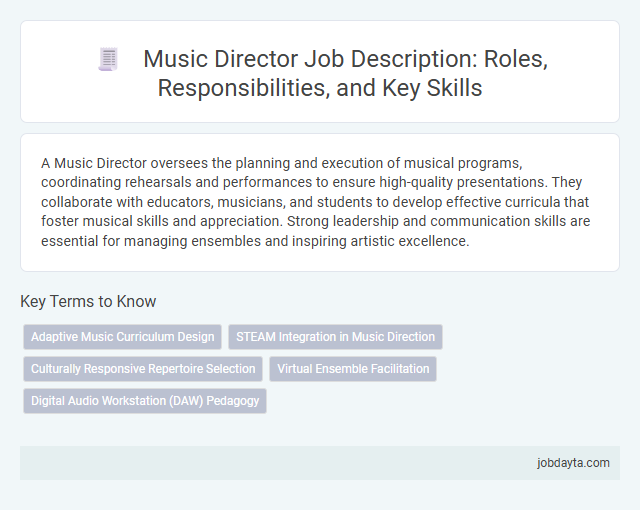 Music Director Job Description: Roles, Responsibilities, and Key Skills

A Music Director oversees the planning and execution of musical programs, coordinating rehearsals and performances to ensure high-quality presentations. They collaborate with educators, musicians, and students to develop effective curricula that foster musical skills and appreciation. Strong leadership and communication skills are essential for managing ensembles and inspiring artistic excellence.

Key Terms to Know

Adaptive Music Curriculum Design

STEAM Integration in Music Direction

Culturally Responsive Repertoire Selection

Virtual Ensemble Facilitation

Digital Audio Workstation (DAW) Pedagogy

jobdayta.com