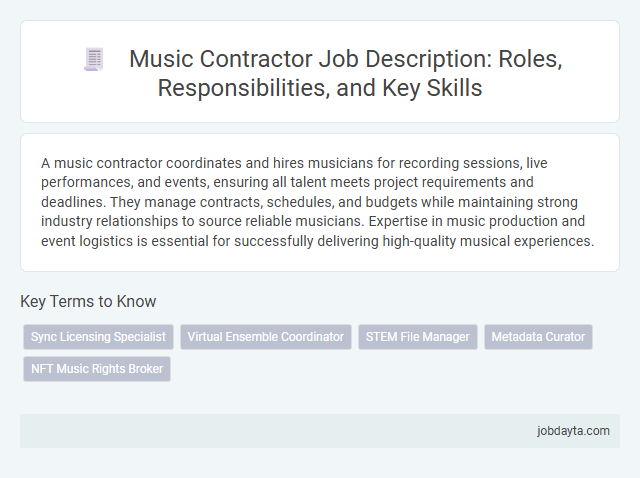 Music Contractor Job Description: Roles, Responsibilities, and Key Skills

A music contractor coordinates and hires musicians for recording sessions, live performances, and events, ensuring all talent meets project requirements and deadlines. They manage contracts, schedules, and budgets while maintaining strong industry relationships to source reliable musicians. Expertise in music production and event logistics is essential for successfully delivering high-quality musical experiences.

Key Terms to Know

Sync Licensing Specialist

Virtual Ensemble Coordinator

STEM File Manager

Metadata Curator

NFT Music Rights Broker

jobdayta.com