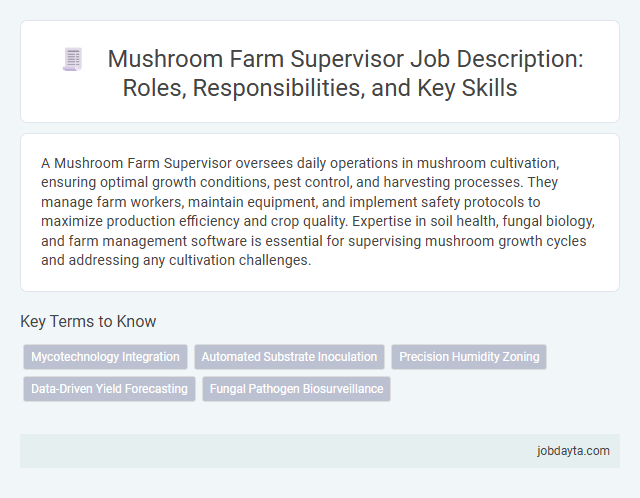 Mushroom Farm Supervisor Job Description: Roles, Responsibilities, and Key Skills

A Mushroom Farm Supervisor oversees daily operations in mushroom cultivation, ensuring optimal growth conditions, pest control, and harvesting processes. They manage farm workers, maintain equipment, and implement safety protocols to maximize production efficiency and crop quality. Expertise in soil health, fungal biology, and farm management software is essential for supervising mushroom growth cycles and addressing any cultivation challenges.

Key Terms to Know

Mycotechnology Integration

Automated Substrate Inoculation

Precision Humidity Zoning

Data-Driven Yield Forecasting

Fungal Pathogen Biosurveillance

jobdayta.com