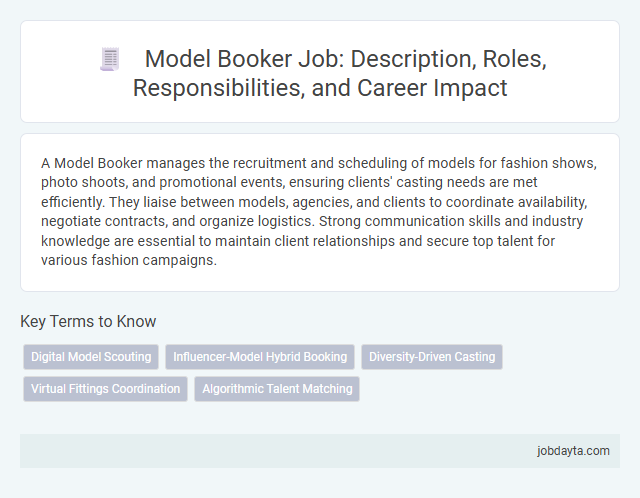 Model Booker Job: Description, Roles, Responsibilities, and Career Impact

A Model Booker manages the recruitment and scheduling of models for fashion shows, photo shoots, and promotional events, ensuring clients' casting needs are met efficiently. They liaise between models, agencies, and clients to coordinate availability, negotiate contracts, and organize logistics. Strong communication skills and industry knowledge are essential to maintain client relationships and secure top talent for various fashion campaigns.

Key Terms to Know

Digital Model Scouting

Influencer-Model Hybrid Booking

Diversity-Driven Casting

Virtual Fittings Coordination

Algorithmic Talent Matching

jobdayta.com