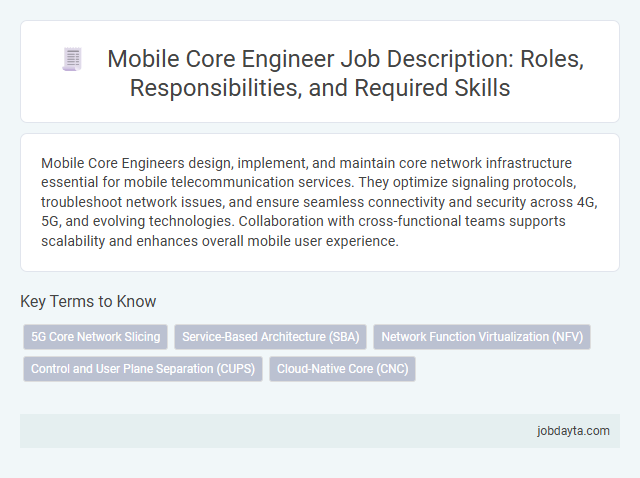 Mobile Core Engineer Job Description: Roles, Responsibilities, and Required Skills

Mobile Core Engineers design, implement, and maintain core network infrastructure essential for mobile telecommunication services. They optimize signaling protocols, troubleshoot network issues, and ensure seamless connectivity and security across 4G, 5G, and evolving technologies. Collaboration with cross-functional teams supports scalability and enhances overall mobile user experience.

Key Terms to Know

5G Core Network Slicing
Service-Based Architecture (SBA)
Network Function Virtualization (NFV)
Control and User Plane Separation (CUPS)
Cloud-Native Core (CNC)

jobdayta.com