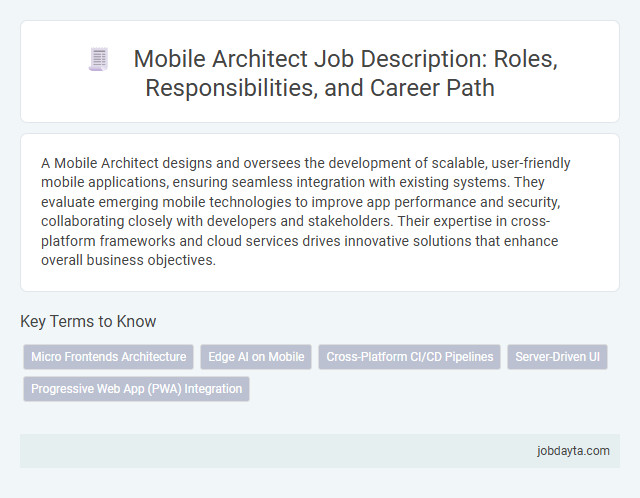 Mobile Architect Job Description: Roles, Responsibilities, and Career Path

A Mobile Architect designs and oversees the development of scalable, user-friendly mobile applications, ensuring seamless integration with existing systems. They evaluate emerging mobile technologies to improve app performance and security, collaborating closely with developers and stakeholders. Their expertise in cross-platform frameworks and cloud services drives innovative solutions that enhance overall business objectives.

Key Terms to Know

Micro Frontends Architecture

Edge AI on Mobile

Cross-Platform CI/CD Pipelines

Server-Driven UI

Progressive Web App (PWA) Integration

jobdayta.com