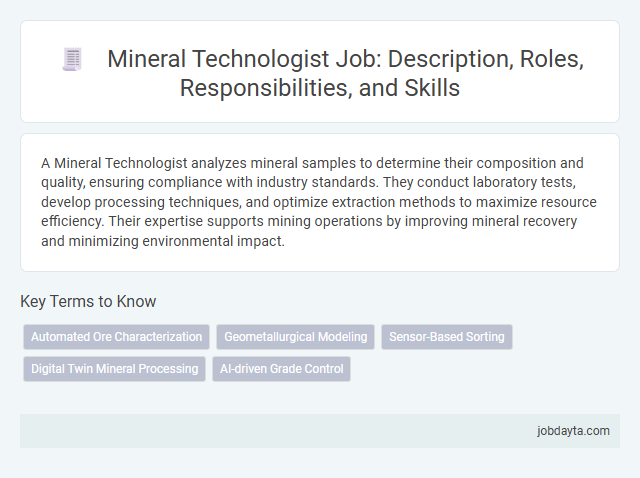 Mineral Technologist Job: Description, Roles, Responsibilities, and Skills

A Mineral Technologist analyzes mineral samples to determine their composition and quality, ensuring compliance with industry standards. They conduct laboratory tests, develop processing techniques, and optimize extraction methods to maximize resource efficiency. Their expertise supports mining operations by improving mineral recovery and minimizing environmental impact.

Key Terms to Know

Automated Ore Characterization

Geometallurgical Modeling

Sensor-Based Sorting

Digital Twin Mineral Processing

AI-driven Grade Control

jobdayta.com