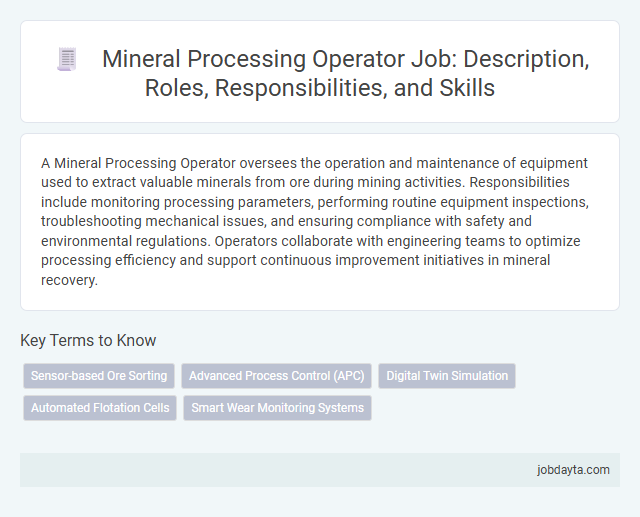 Mineral Processing Operator Job: Description, Roles, Responsibilities, and Skills

A Mineral Processing Operator oversees the operation and maintenance of equipment used to extract valuable minerals from ore during mining activities. Responsibilities include monitoring processing parameters, performing routine equipment inspections, troubleshooting mechanical issues, and ensuring compliance with safety and environmental regulations. Operators collaborate with engineering teams to optimize processing efficiency and support continuous improvement initiatives in mineral recovery.

Key Terms to Know

Sensor-based Ore Sorting
Advanced Process Control (APC)
Digital Twin Simulation
Automated Flotation Cells
Smart Wear Monitoring Systems

jobdayta.com