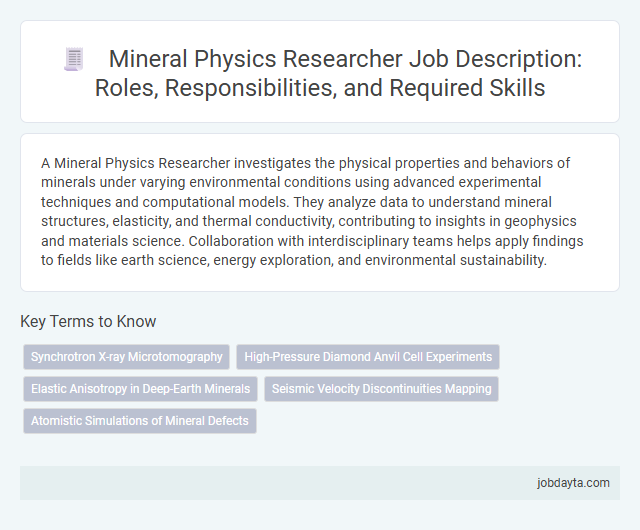 Mineral Physics Researcher Job Description: Roles, Responsibilities, and Required Skills

A Mineral Physics Researcher investigates the physical properties and behaviors of minerals under varying environmental conditions using advanced experimental techniques and computational models. They analyze data to understand mineral structures, elasticity, and thermal conductivity, contributing to insights in geophysics and materials science. Collaboration with interdisciplinary teams helps apply findings to fields like earth science, energy exploration, and environmental sustainability.

Key Terms to Know

Synchrotron X-ray Microtomography

High-Pressure Diamond Anvil Cell Experiments

Elastic Anisotropy in Deep-Earth Minerals

Seismic Velocity Discontinuities Mapping

Atomistic Simulations of Mineral Defects

jobdayta.com