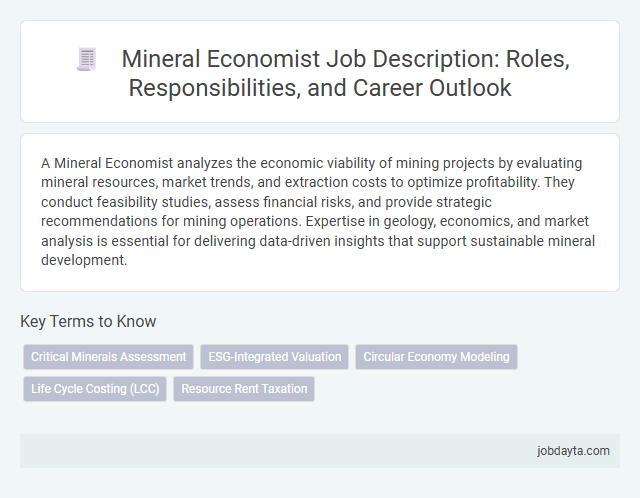 Mineral Economist Job Description: Roles, Responsibilities, and Career Outlook

A Mineral Economist analyzes the economic viability of mining projects by evaluating mineral resources, market trends, and extraction costs to optimize profitability. They conduct feasibility studies, assess financial risks, and provide strategic recommendations for mining operations. Expertise in geology, economics, and market analysis is essential for delivering data-driven insights that support sustainable mineral development.

Key Terms to Know

Critical Minerals Assessment

ESG-Integrated Valuation

Circular Economy Modeling

Life Cycle Costing (LCC)

Resource Rent Taxation

jobdayta.com