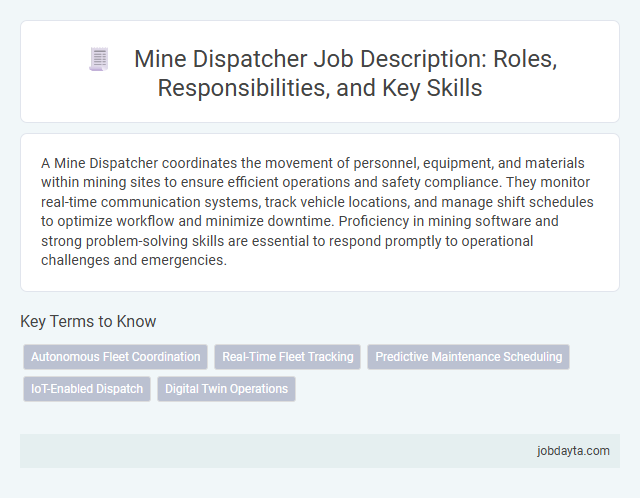 Mine Dispatcher Job Description: Roles, Responsibilities, and Key Skills

A Mine Dispatcher coordinates the movement of personnel, equipment, and materials within mining sites to ensure efficient operations and safety compliance. They monitor real-time communication systems, track vehicle locations, and manage shift schedules to optimize workflow and minimize downtime. Proficiency in mining software and strong problem-solving skills are essential to respond promptly to operational challenges and emergencies.

Key Terms to Know

Autonomous Fleet Coordination
Real-Time Fleet Tracking
Predictive Maintenance Scheduling
IoT-Enabled Dispatch
Digital Twin Operations

jobdayta.com