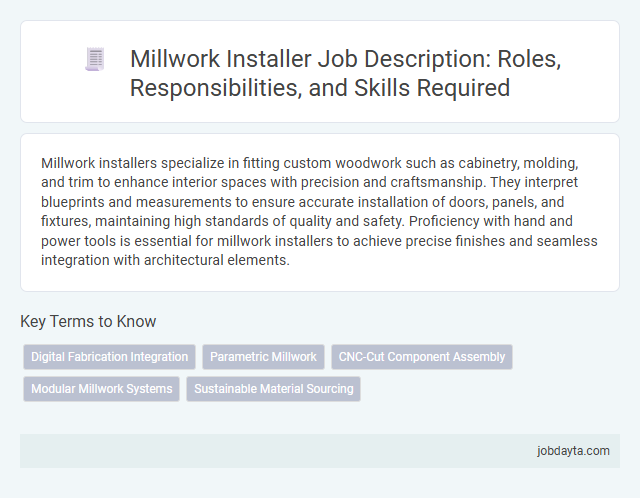 Millwork Installer Job Description: Roles, Responsibilities, and Skills Required

Millwork installers specialize in fitting custom woodwork such as cabinetry, molding, and trim to enhance interior spaces with precision and craftsmanship. They interpret blueprints and measurements to ensure accurate installation of doors, panels, and fixtures, maintaining high standards of quality and safety. Proficiency with hand and power tools is essential for millwork installers to achieve precise finishes and seamless integration with architectural elements.

Key Terms to Know

Digital Fabrication Integration
Parametric Millwork
CNC-Cut Component Assembly
Modular Millwork Systems
Sustainable Material Sourcing

jobdayta.com