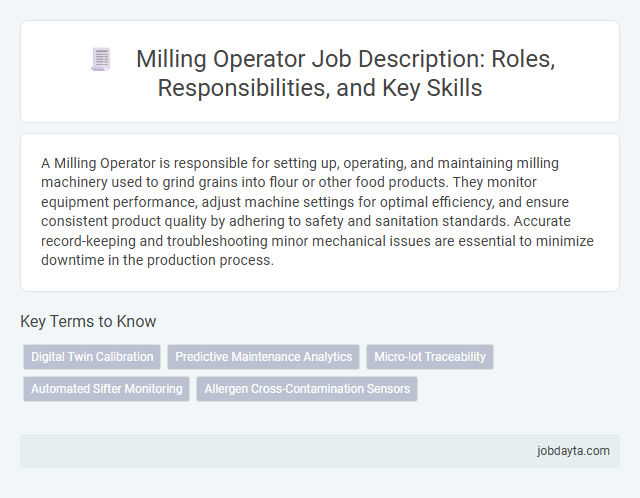 Milling Operator Job Description: Roles, Responsibilities, and Key Skills

A Milling Operator is responsible for setting up, operating, and maintaining milling machinery used to grind grains into flour or other food products. They monitor equipment performance, adjust machine settings for optimal efficiency, and ensure consistent product quality by adhering to safety and sanitation standards. Accurate record-keeping and troubleshooting minor mechanical issues are essential to minimize downtime in the production process.

Key Terms to Know

Digital Twin Calibration

Predictive Maintenance Analytics

Micro-lot Traceability

Automated Sifter Monitoring

Allergen Cross-Contamination Sensors

jobdayta.com