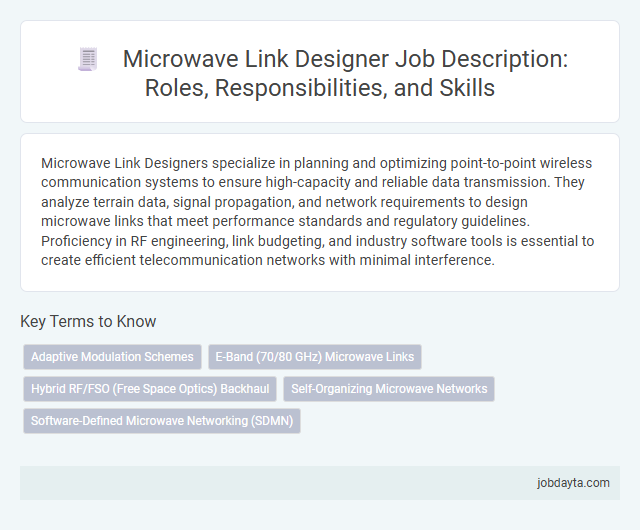 Microwave Link Designer Job Description: Roles, Responsibilities, and Skills

Microwave Link Designers specialize in planning and optimizing point-to-point wireless communication systems to ensure high-capacity and reliable data transmission. They analyze terrain data, signal propagation, and network requirements to design microwave links that meet performance standards and regulatory guidelines. Proficiency in RF engineering, link budgeting, and industry software tools is essential to create efficient telecommunication networks with minimal interference.

Key Terms to Know

Adaptive Modulation Schemes

E-Band (70/80 GHz) Microwave Links

Hybrid RF/FSO (Free Space Optics) Backhaul

Self-Organizing Microwave Networks

Software-Defined Microwave Networking (SDMN)

jobdayta.com