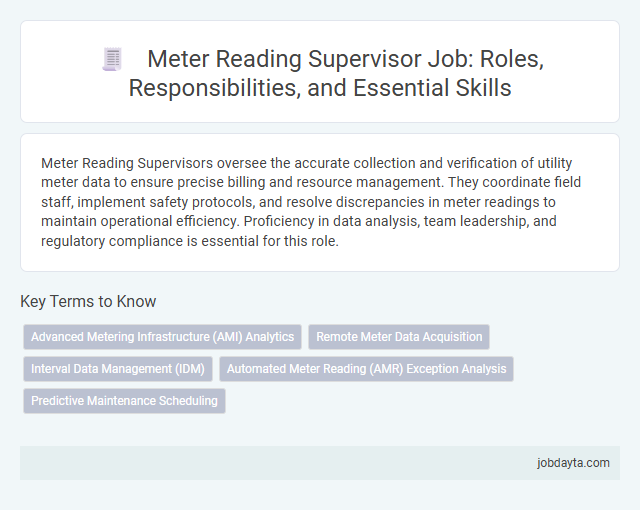 Meter Reading Supervisor Job: Roles, Responsibilities, and Essential Skills

Meter Reading Supervisors oversee the accurate collection and verification of utility meter data to ensure precise billing and resource management. They coordinate field staff, implement safety protocols, and resolve discrepancies in meter readings to maintain operational efficiency. Proficiency in data analysis, team leadership, and regulatory compliance is essential for this role.

Key Terms to Know

Advanced Metering Infrastructure (AMI) Analytics

Remote Meter Data Acquisition

Interval Data Management (IDM)

Automated Meter Reading (AMR) Exception Analysis

Predictive Maintenance Scheduling

jobdayta.com