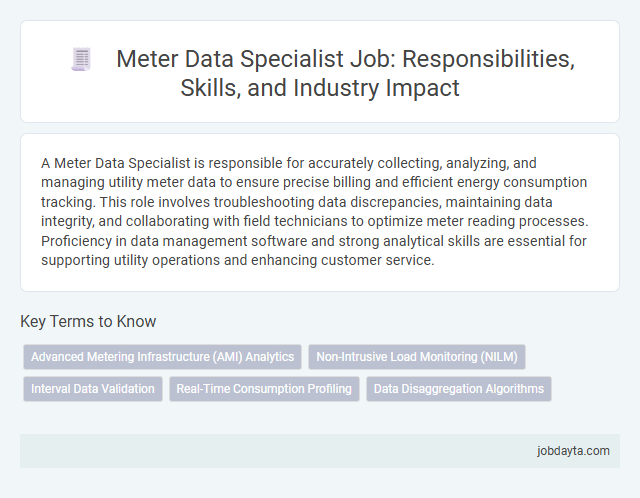 Meter Data Specialist Job: Responsibilities, Skills, and Industry Impact

A Meter Data Specialist is responsible for accurately collecting, analyzing, and managing utility meter data to ensure precise billing and efficient energy consumption tracking. This role involves troubleshooting data discrepancies, maintaining data integrity, and collaborating with field technicians to optimize meter reading processes. Proficiency in data management software and strong analytical skills are essential for supporting utility operations and enhancing customer service.

Key Terms to Know

Advanced Metering Infrastructure (AMI) Analytics

Non-Intrusive Load Monitoring (NILM)

Interval Data Validation

Real-Time Consumption Profiling

Data Disaggregation Algorithms

jobdayta.com