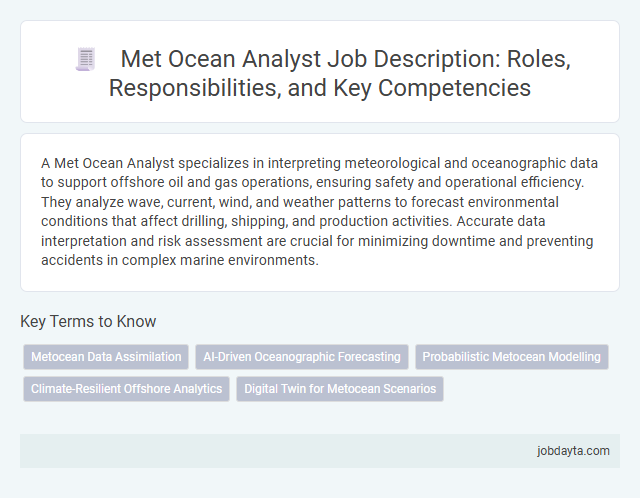 Met Ocean Analyst Job Description: Roles, Responsibilities, and Key Competencies

A Met Ocean Analyst specializes in interpreting meteorological and oceanographic data to support offshore oil and gas operations, ensuring safety and operational efficiency. They analyze wave, current, wind, and weather patterns to forecast environmental conditions that affect drilling, shipping, and production activities. Accurate data interpretation and risk assessment are crucial for minimizing downtime and preventing accidents in complex marine environments.

Key Terms to Know

Metocean Data Assimilation

AI-Driven Oceanographic Forecasting

Probabilistic Metocean Modelling

Climate-Resilient Offshore Analytics

Digital Twin for Metocean Scenarios

jobdayta.com