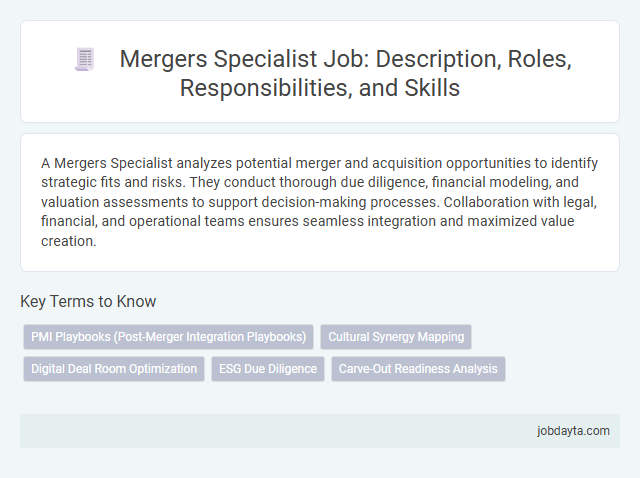 Mergers Specialist Job: Description, Roles, Responsibilities, and Skills

A Mergers Specialist analyzes potential merger and acquisition opportunities to identify strategic fits and risks. They conduct thorough due diligence, financial modeling, and valuation assessments to support decision-making processes. Collaboration with legal, financial, and operational teams ensures seamless integration and maximized value creation.

Key Terms to Know

PMI Playbooks (Post-Merger Integration Playbooks)

Cultural Synergy Mapping

Digital Deal Room Optimization

ESG Due Diligence

Carve-Out Readiness Analysis

jobdayta.com