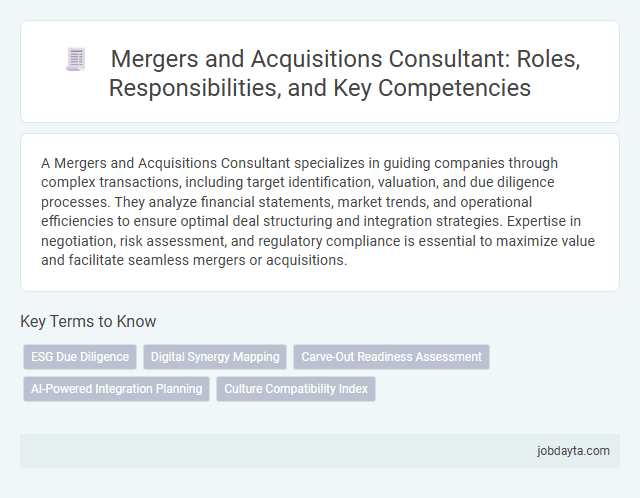 Mergers and Acquisitions Consultant: Roles, Responsibilities, and Key Competencies

A Mergers and Acquisitions Consultant specializes in guiding companies through complex transactions, including target identification, valuation, and due diligence processes. They analyze financial statements, market trends, and operational efficiencies to ensure optimal deal structuring and integration strategies. Expertise in negotiation, risk assessment, and regulatory compliance is essential to maximize value and facilitate seamless mergers or acquisitions.

Key Terms to Know

ESG Due Diligence

Digital Synergy Mapping

Carve-Out Readiness Assessment

AI-Powered Integration Planning

Culture Compatibility Index

jobdayta.com