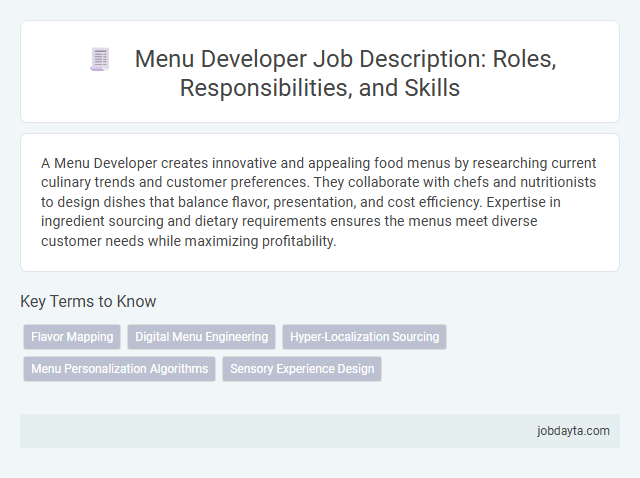 Menu Developer Job Description: Roles, Responsibilities, and Skills

A Menu Developer creates innovative and appealing food menus by researching current culinary trends and customer preferences. They collaborate with chefs and nutritionists to design dishes that balance flavor, presentation, and cost efficiency. Expertise in ingredient sourcing and dietary requirements ensures the menus meet diverse customer needs while maximizing profitability.

Key Terms to Know

Flavor Mapping
Digital Menu Engineering
Hyper-Localization Sourcing
Menu Personalization Algorithms
Sensory Experience Design

jobdayta.com