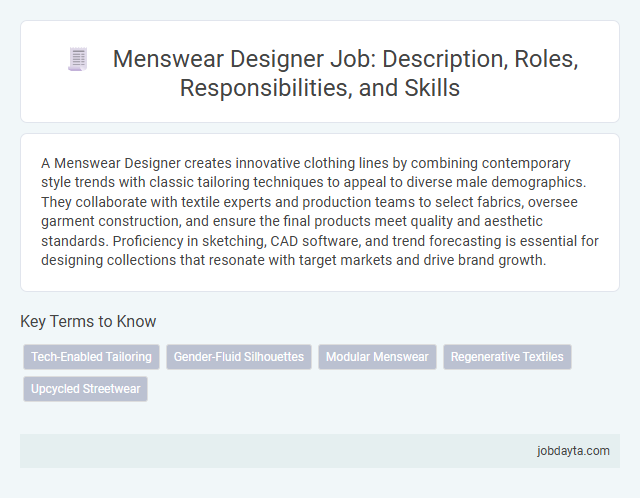 Menswear Designer Job: Description, Roles, Responsibilities, and Skills

A Menswear Designer creates innovative clothing lines by combining contemporary style trends with classic tailoring techniques to appeal to diverse male demographics. They collaborate with textile experts and production teams to select fabrics, oversee garment construction, and ensure the final products meet quality and aesthetic standards. Proficiency in sketching, CAD software, and trend forecasting is essential for designing collections that resonate with target markets and drive brand growth.

Key Terms to Know

Tech-Enabled Tailoring
Gender-Fluid Silhouettes
Modular Menswear
Regenerative Textiles
Upcycled Streetwear

jobdayta.com