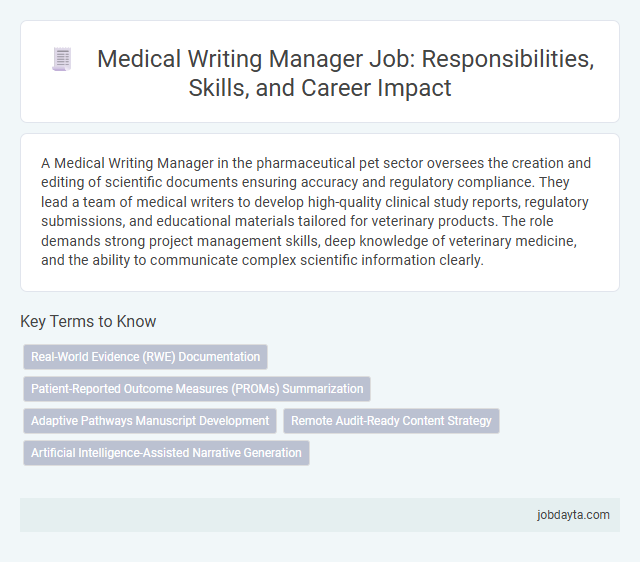 Medical Writing Manager Job: Responsibilities, Skills, and Career Impact

A Medical Writing Manager in the pharmaceutical pet sector oversees the creation and editing of scientific documents ensuring accuracy and regulatory compliance. They lead a team of medical writers to develop high-quality clinical study reports, regulatory submissions, and educational materials tailored for veterinary products. The role demands strong project management skills, deep knowledge of veterinary medicine, and the ability to communicate complex scientific information clearly.

Key Terms to Know

Real-World Evidence (RWE) Documentation

Patient-Reported Outcome Measures (PROMs) Summarization

Adaptive Pathways Manuscript Development

Remote Audit-Ready Content Strategy

Artificial Intelligence-Assisted Narrative Generation

jobdayta.com