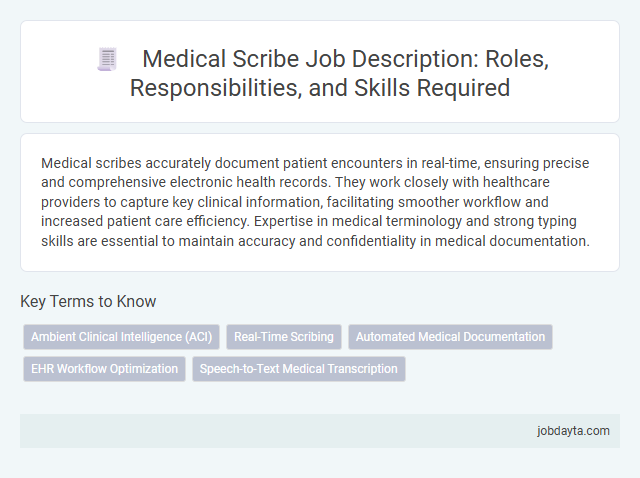 Medical Scribe Job Description: Roles, Responsibilities, and Skills Required

Medical scribes accurately document patient encounters in real-time, ensuring precise and comprehensive electronic health records. They work closely with healthcare providers to capture key clinical information, facilitating smoother workflow and increased patient care efficiency. Expertise in medical terminology and strong typing skills are essential to maintain accuracy and confidentiality in medical documentation.

Key Terms to Know

Ambient Clinical Intelligence (ACI)
Real-Time Scribing
Automated Medical Documentation
EHR Workflow Optimization
Speech-to-Text Medical Transcription

jobdayta.com