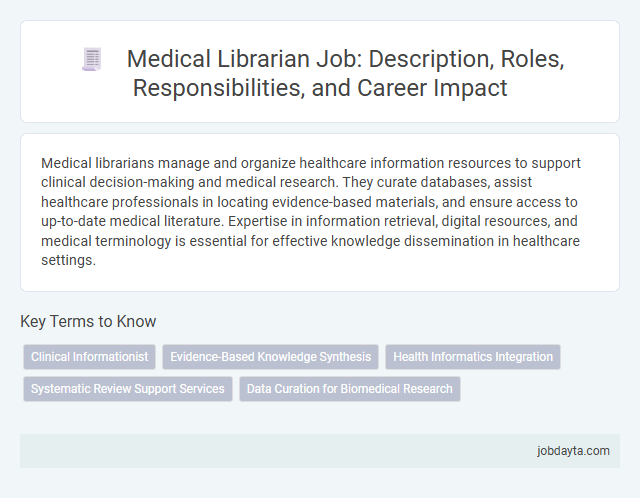 Medical Librarian Job: Description, Roles, Responsibilities, and Career Impact

Medical librarians manage and organize healthcare information resources to support clinical decision-making and medical research. They curate databases, assist healthcare professionals in locating evidence-based materials, and ensure access to up-to-date medical literature. Expertise in information retrieval, digital resources, and medical terminology is essential for effective knowledge dissemination in healthcare settings.

Key Terms to Know

Clinical Informationist
Evidence-Based Knowledge Synthesis
Health Informatics Integration
Systematic Review Support Services
Data Curation for Biomedical Research

jobdayta.com