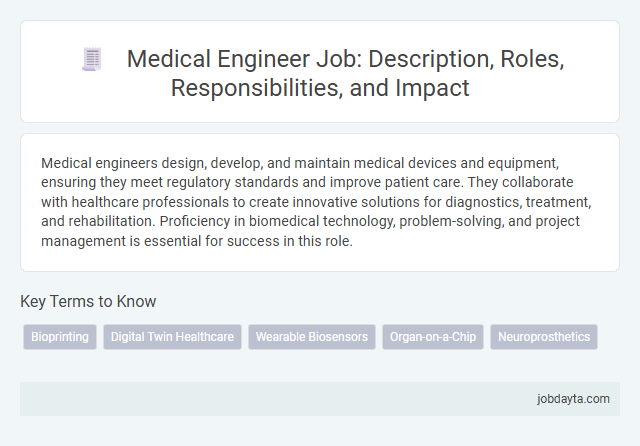 Medical Engineer Job: Description, Roles, Responsibilities, and Impact

Medical engineers design, develop, and maintain medical devices and equipment, ensuring they meet regulatory standards and improve patient care. They collaborate with healthcare professionals to create innovative solutions for diagnostics, treatment, and rehabilitation. Proficiency in biomedical technology, problem-solving, and project management is essential for success in this role.

Key Terms to Know

Bioprinting

Digital Twin Healthcare

Wearable Biosensors

Organ-on-a-Chip

Neuroprosthetics

jobdayta.com