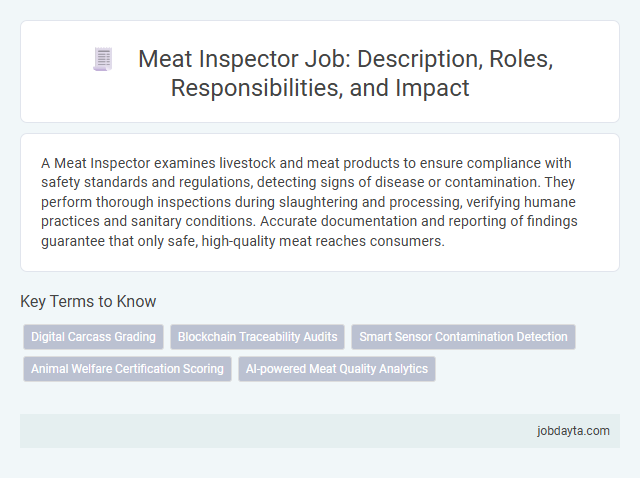 Meat Inspector Job: Description, Roles, Responsibilities, and Impact

A Meat Inspector examines livestock and meat products to ensure compliance with safety standards and regulations, detecting signs of disease or contamination. They perform thorough inspections during slaughtering and processing, verifying humane practices and sanitary conditions. Accurate documentation and reporting of findings guarantee that only safe, high-quality meat reaches consumers.

Key Terms to Know

Digital Carcass Grading
Blockchain Traceability Audits
Smart Sensor Contamination Detection
Animal Welfare Certification Scoring
AI-powered Meat Quality Analytics

jobdayta.com