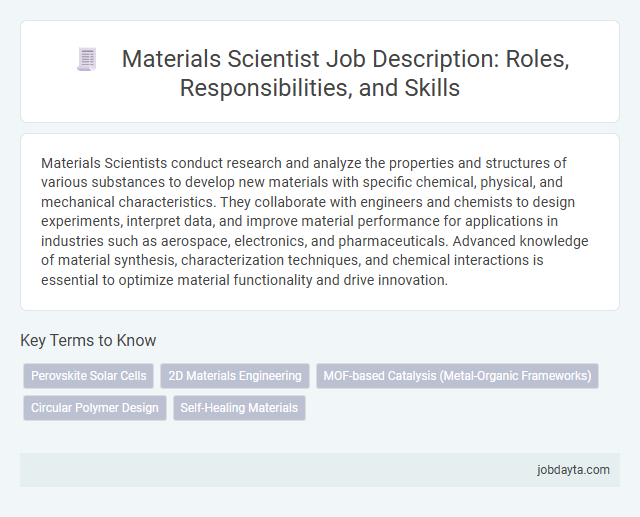 Materials Scientist Job Description: Roles, Responsibilities, and Skills

Materials Scientists conduct research and analyze the properties and structures of various substances to develop new materials with specific chemical, physical, and mechanical characteristics. They collaborate with engineers and chemists to design experiments, interpret data, and improve material performance for applications in industries such as aerospace, electronics, and pharmaceuticals. Advanced knowledge of material synthesis, characterization techniques, and chemical interactions is essential to optimize material functionality and drive innovation.

Key Terms to Know

Perovskite Solar Cells
2D Materials Engineering
MOF-based Catalysis (Metal-Organic Frameworks)
Circular Polymer Design
Self-Healing Materials

jobdayta.com