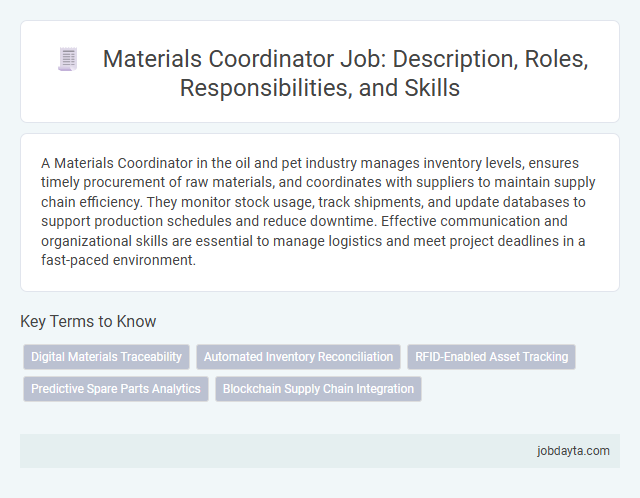 Materials Coordinator Job: Description, Roles, Responsibilities, and Skills

A Materials Coordinator in the oil and pet industry manages inventory levels, ensures timely procurement of raw materials, and coordinates with suppliers to maintain supply chain efficiency. They monitor stock usage, track shipments, and update databases to support production schedules and reduce downtime. Effective communication and organizational skills are essential to manage logistics and meet project deadlines in a fast-paced environment.

Key Terms to Know

Digital Materials Traceability

Automated Inventory Reconciliation

RFID-Enabled Asset Tracking

Predictive Spare Parts Analytics

Blockchain Supply Chain Integration

jobdayta.com