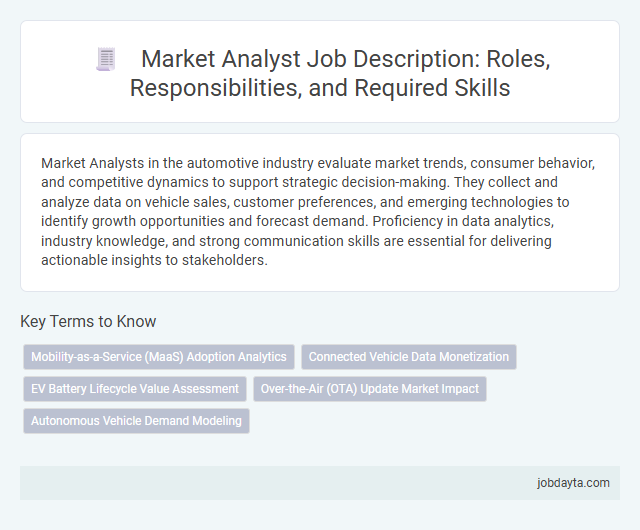 Market Analyst Job Description: Roles, Responsibilities, and Required Skills

Market Analysts in the automotive industry evaluate market trends, consumer behavior, and competitive dynamics to support strategic decision-making. They collect and analyze data on vehicle sales, customer preferences, and emerging technologies to identify growth opportunities and forecast demand. Proficiency in data analytics, industry knowledge, and strong communication skills are essential for delivering actionable insights to stakeholders.

Key Terms to Know

Mobility-as-a-Service (MaaS) Adoption Analytics

Connected Vehicle Data Monetization

EV Battery Lifecycle Value Assessment

Over-the-Air (OTA) Update Market Impact

Autonomous Vehicle Demand Modeling

jobdayta.com