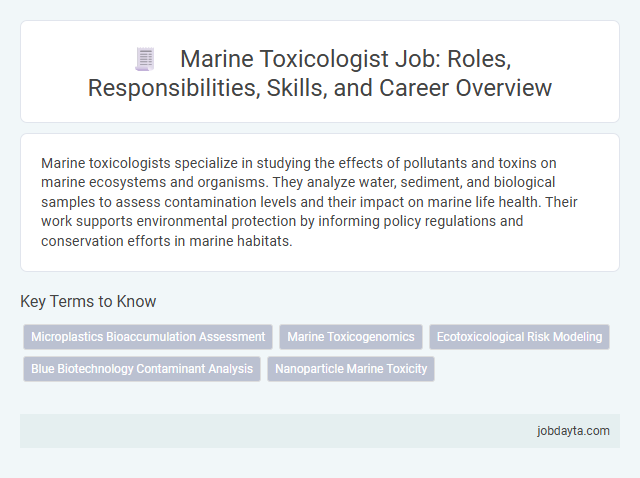 Marine Toxicologist Job: Roles, Responsibilities, Skills, and Career Overview

Marine toxicologists specialize in studying the effects of pollutants and toxins on marine ecosystems and organisms. They analyze water, sediment, and biological samples to assess contamination levels and their impact on marine life health. Their work supports environmental protection by informing policy regulations and conservation efforts in marine habitats.

Key Terms to Know

Microplastics Bioaccumulation Assessment
Marine Toxicogenomics
Ecotoxicological Risk Modeling
Blue Biotechnology Contaminant Analysis
Nanoparticle Marine Toxicity

jobdayta.com