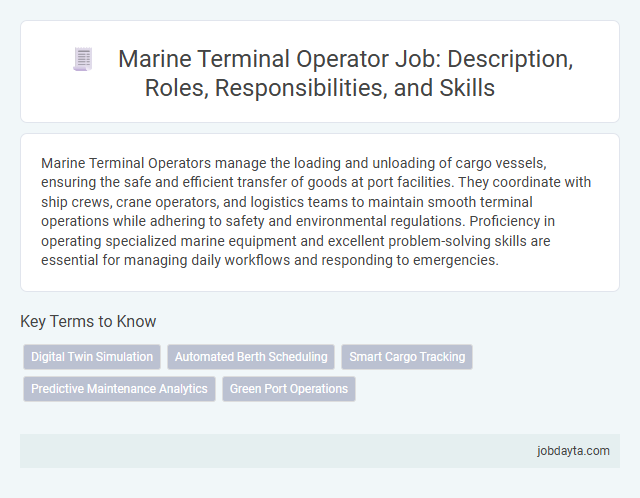 Marine Terminal Operator Job: Description, Roles, Responsibilities, and Skills

Marine Terminal Operators manage the loading and unloading of cargo vessels, ensuring the safe and efficient transfer of goods at port facilities. They coordinate with ship crews, crane operators, and logistics teams to maintain smooth terminal operations while adhering to safety and environmental regulations. Proficiency in operating specialized marine equipment and excellent problem-solving skills are essential for managing daily workflows and responding to emergencies.

Key Terms to Know

Digital Twin Simulation

Automated Berth Scheduling

Smart Cargo Tracking

Predictive Maintenance Analytics

Green Port Operations

jobdayta.com