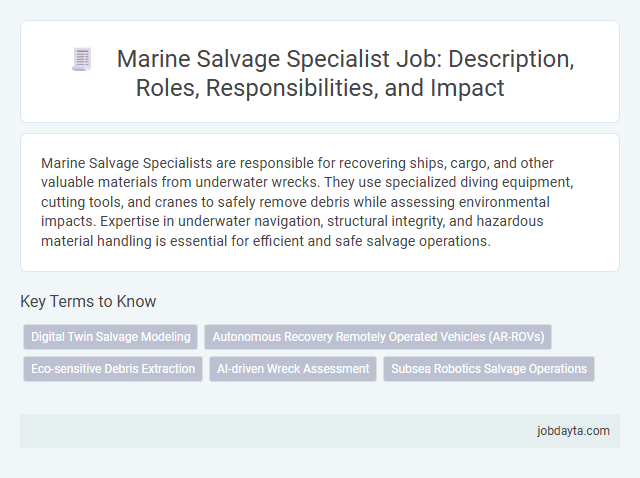 Marine Salvage Specialist Job: Description, Roles, Responsibilities, and Impact

Marine Salvage Specialists are responsible for recovering ships, cargo, and other valuable materials from underwater wrecks. They use specialized diving equipment, cutting tools, and cranes to safely remove debris while assessing environmental impacts. Expertise in underwater navigation, structural integrity, and hazardous material handling is essential for efficient and safe salvage operations.

Key Terms to Know

Digital Twin Salvage Modeling

Autonomous Recovery Remotely Operated Vehicles (AR-ROVs)

Eco-sensitive Debris Extraction

AI-driven Wreck Assessment

Subsea Robotics Salvage Operations

jobdayta.com