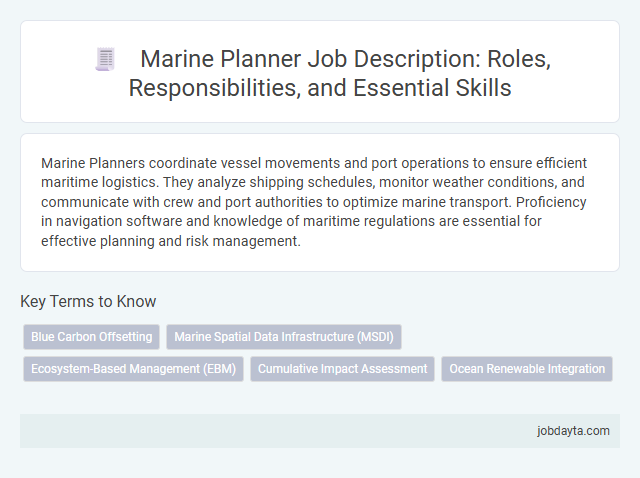 Marine Planner Job Description: Roles, Responsibilities, and Essential Skills

Marine Planners coordinate vessel movements and port operations to ensure efficient maritime logistics. They analyze shipping schedules, monitor weather conditions, and communicate with crew and port authorities to optimize marine transport. Proficiency in navigation software and knowledge of maritime regulations are essential for effective planning and risk management.

Key Terms to Know

Blue Carbon Offsetting

Marine Spatial Data Infrastructure (MSDI)

Ecosystem-Based Management (EBM)

Cumulative Impact Assessment

Ocean Renewable Integration

jobdayta.com