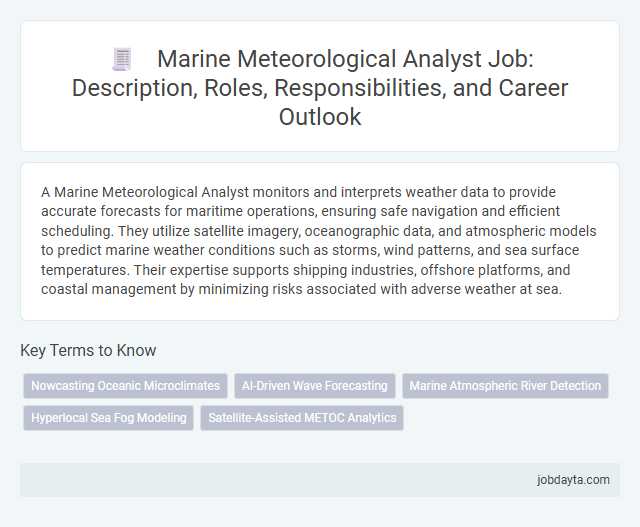 Marine Meteorological Analyst Job: Description, Roles, Responsibilities, and Career Outlook

A Marine Meteorological Analyst monitors and interprets weather data to provide accurate forecasts for maritime operations, ensuring safe navigation and efficient scheduling. They utilize satellite imagery, oceanographic data, and atmospheric models to predict marine weather conditions such as storms, wind patterns, and sea surface temperatures. Their expertise supports shipping industries, offshore platforms, and coastal management by minimizing risks associated with adverse weather at sea.

Key Terms to Know

Nowcasting Oceanic Microclimates

AI-Driven Wave Forecasting

Marine Atmospheric River Detection

Hyperlocal Sea Fog Modeling

Satellite-Assisted METOC Analytics

jobdayta.com