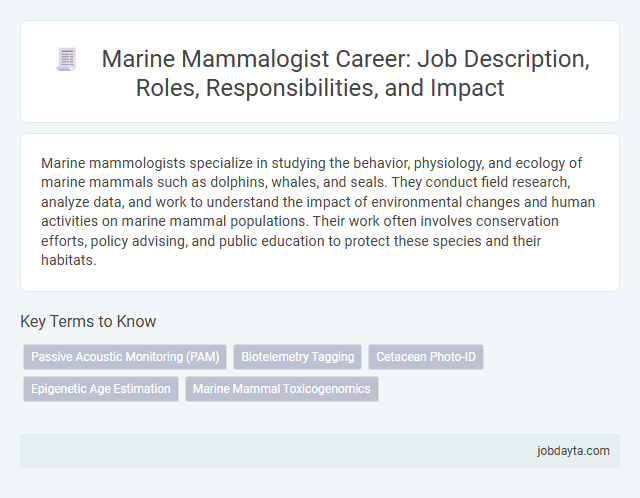 Marine Mammalogist Career: Job Description, Roles, Responsibilities, and Impact

Marine mammologists specialize in studying the behavior, physiology, and ecology of marine mammals such as dolphins, whales, and seals. They conduct field research, analyze data, and work to understand the impact of environmental changes and human activities on marine mammal populations. Their work often involves conservation efforts, policy advising, and public education to protect these species and their habitats.

Key Terms to Know

Passive Acoustic Monitoring (PAM)

Biotelemetry Tagging

Cetacean Photo-ID

Epigenetic Age Estimation

Marine Mammal Toxicogenomics

jobdayta.com