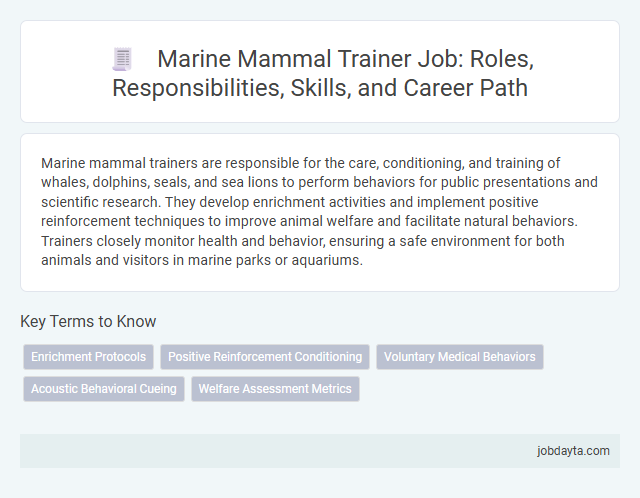 Marine Mammal Trainer Job: Roles, Responsibilities, Skills, and Career Path

Marine mammal trainers are responsible for the care, conditioning, and training of whales, dolphins, seals, and sea lions to perform behaviors for public presentations and scientific research. They develop enrichment activities and implement positive reinforcement techniques to improve animal welfare and facilitate natural behaviors. Trainers closely monitor health and behavior, ensuring a safe environment for both animals and visitors in marine parks or aquariums.

Key Terms to Know

Enrichment Protocols
Positive Reinforcement Conditioning
Voluntary Medical Behaviors
Acoustic Behavioral Cueing
Welfare Assessment Metrics

jobdayta.com