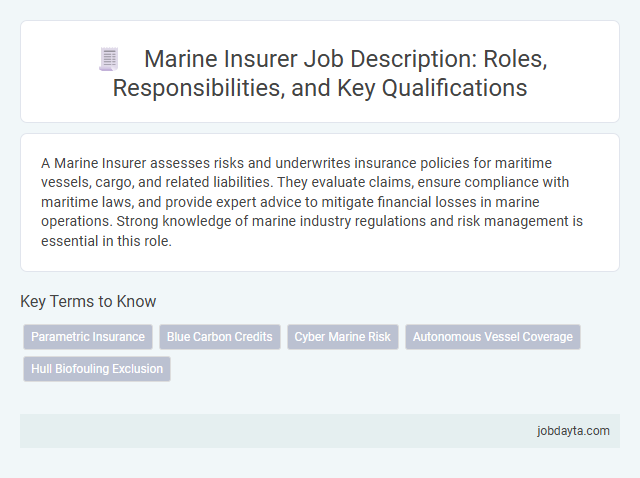 Marine Insurer Job Description: Roles, Responsibilities, and Key Qualifications

A Marine Insurer assesses risks and underwrites insurance policies for maritime vessels, cargo, and related liabilities. They evaluate claims, ensure compliance with maritime laws, and provide expert advice to mitigate financial losses in marine operations. Strong knowledge of marine industry regulations and risk management is essential in this role.

Key Terms to Know

Parametric Insurance
Blue Carbon Credits
Cyber Marine Risk
Autonomous Vessel Coverage
Hull Biofouling Exclusion

jobdayta.com