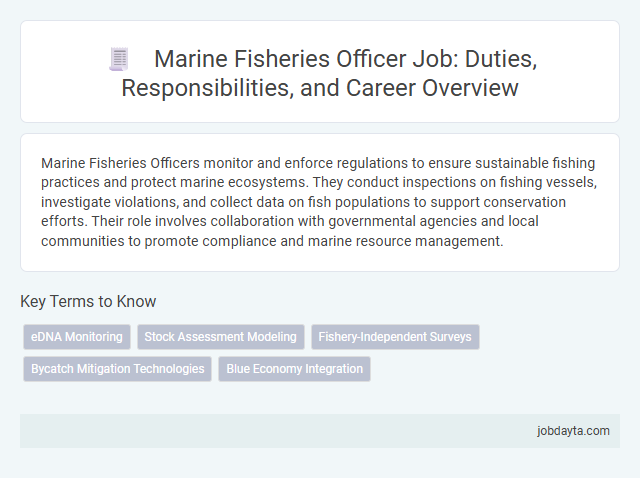 Marine Fisheries Officer Job: Duties, Responsibilities, and Career Overview

Marine Fisheries Officers monitor and enforce regulations to ensure sustainable fishing practices and protect marine ecosystems. They conduct inspections on fishing vessels, investigate violations, and collect data on fish populations to support conservation efforts. Their role involves collaboration with governmental agencies and local communities to promote compliance and marine resource management.

Key Terms to Know

eDNA Monitoring

Stock Assessment Modeling

Fishery-Independent Surveys

Bycatch Mitigation Technologies

Blue Economy Integration

jobdayta.com