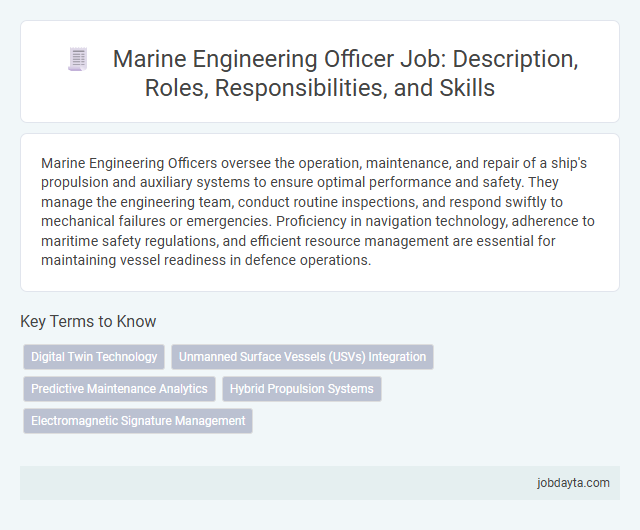 Marine Engineering Officer Job: Description, Roles, Responsibilities, and Skills

Marine Engineering Officers oversee the operation, maintenance, and repair of a ship's propulsion and auxiliary systems to ensure optimal performance and safety. They manage the engineering team, conduct routine inspections, and respond swiftly to mechanical failures or emergencies. Proficiency in navigation technology, adherence to maritime safety regulations, and efficient resource management are essential for maintaining vessel readiness in defence operations.

Key Terms to Know

Digital Twin Technology

Unmanned Surface Vessels (USVs) Integration

Predictive Maintenance Analytics

Hybrid Propulsion Systems

Electromagnetic Signature Management

jobdayta.com