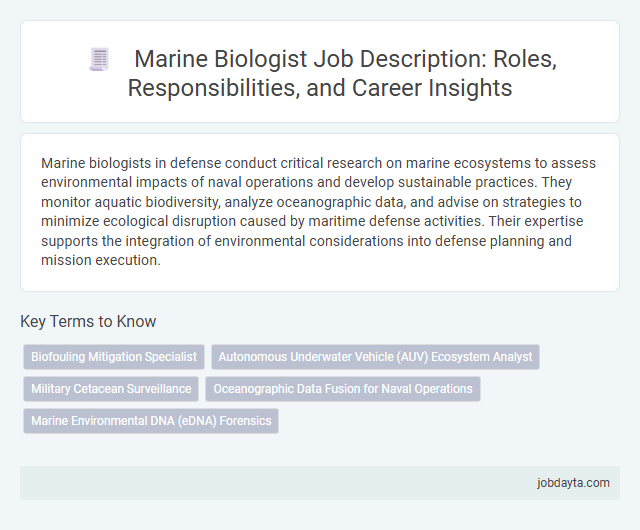 Marine Biologist Job Description: Roles, Responsibilities, and Career Insights

Marine biologists in defense conduct critical research on marine ecosystems to assess environmental impacts of naval operations and develop sustainable practices. They monitor aquatic biodiversity, analyze oceanographic data, and advise on strategies to minimize ecological disruption caused by maritime defense activities. Their expertise supports the integration of environmental considerations into defense planning and mission execution.

Key Terms to Know

Biofouling Mitigation Specialist

Autonomous Underwater Vehicle (AUV) Ecosystem Analyst

Military Cetacean Surveillance

Oceanographic Data Fusion for Naval Operations

Marine Environmental DNA (eDNA) Forensics

jobdayta.com